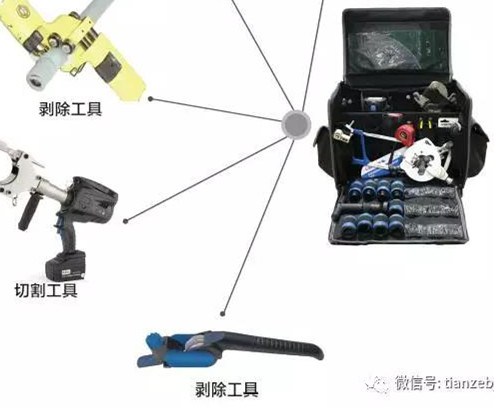 剥除工具

切割工具

剥除工具

微信号: tianzeb